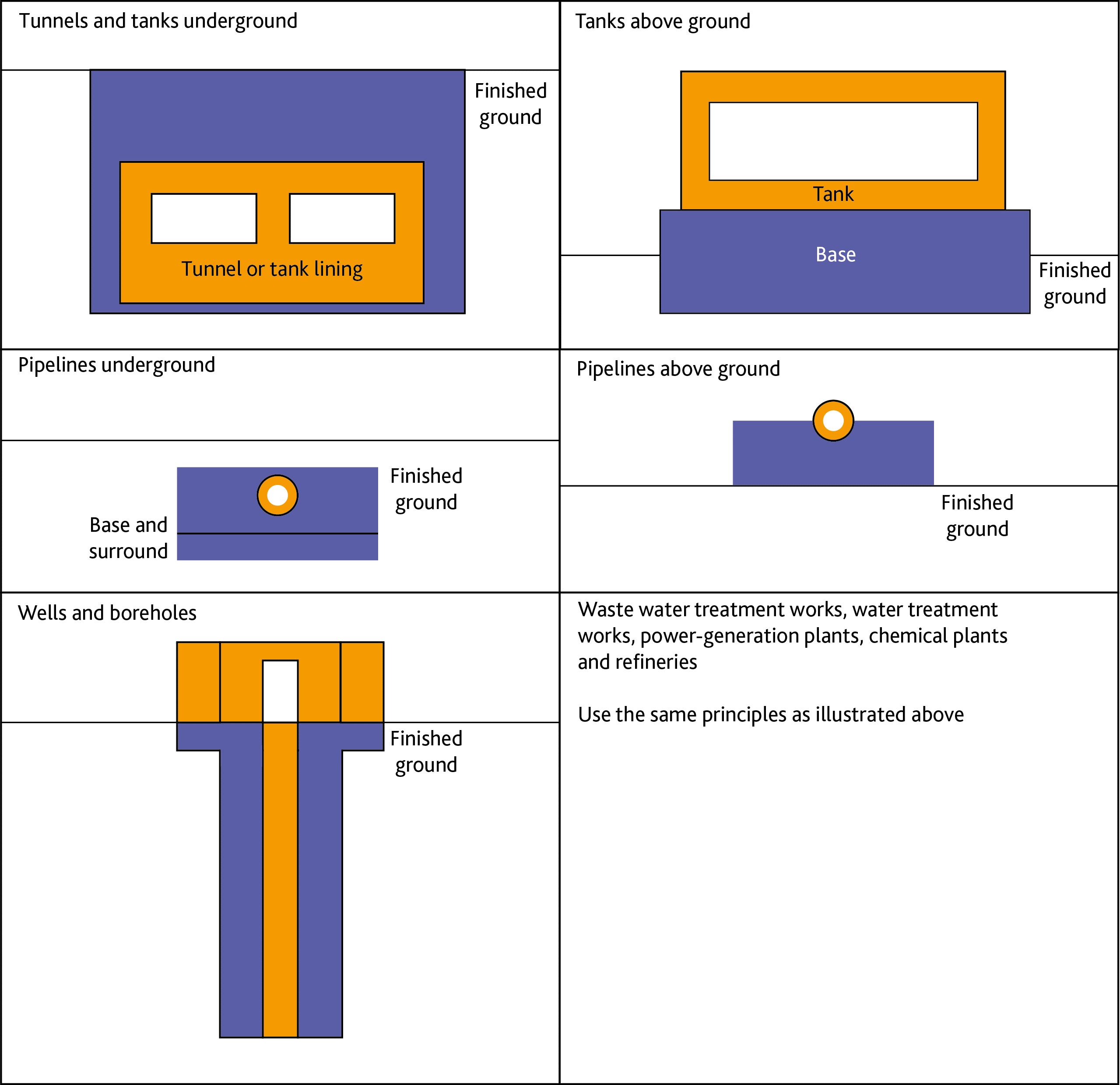 Tunnels and tanks underground

Finished ground

Tunnel or tank lining

Tanks above ground

Tank

Base

Finished ground

Pipelines underground

Finished ground

Base and surround

Pipelines above ground

Finished ground

Wells and boreholes

Finished ground

Waste water treatment works, water treatment works, power-generation plants, chemical plants and refineries

Use the same principles as illustrated above